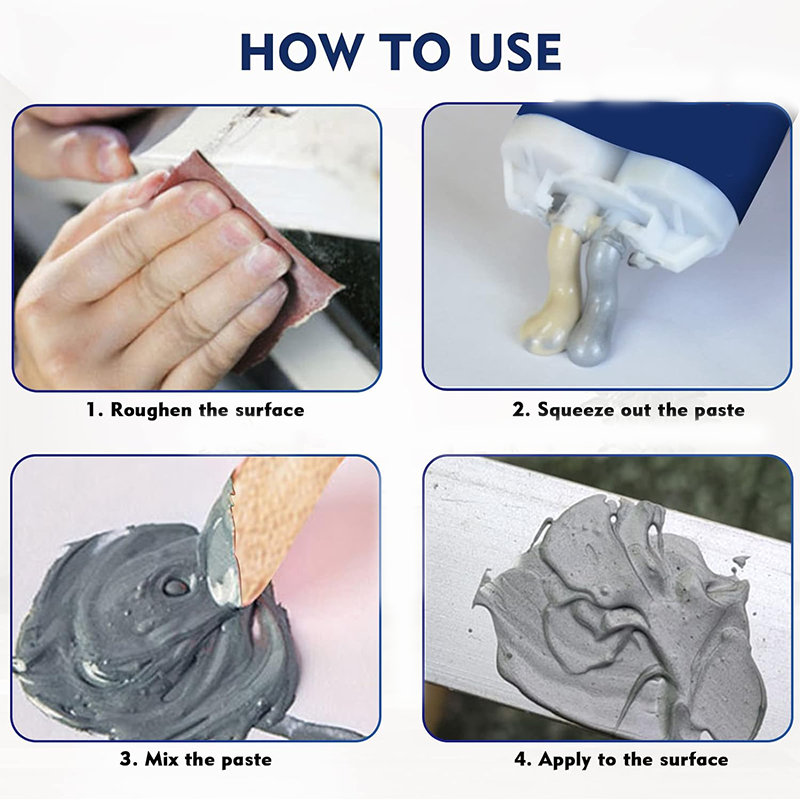 HOW TO USE

1. Roughen the surface

2. Squeeze out the paste

3. Mix the paste

4. Apply to the surface